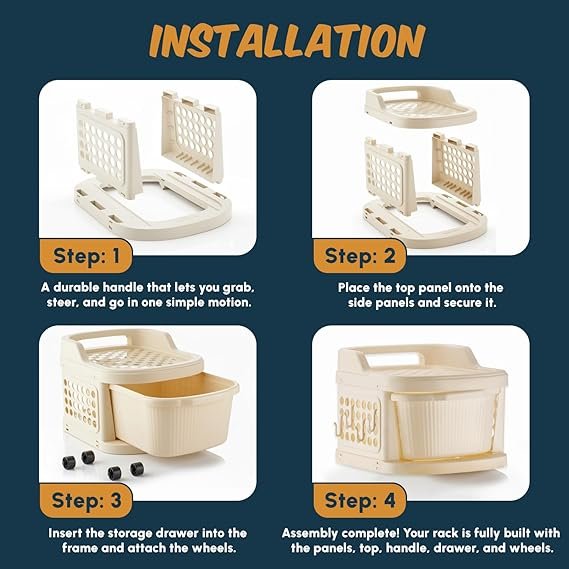 INSTALLATION

Step: 1

A durable handle that lets you grab, steer, and go in one simple motion.

Step: 2

Place the top panel onto the side panels and secure it.

Step: 3

Insert the storage drawer into the frame and attach the wheels.

Step: 4

Assembly complete! Your rack is fully built with the panels, top, handle, drawer, and wheels.